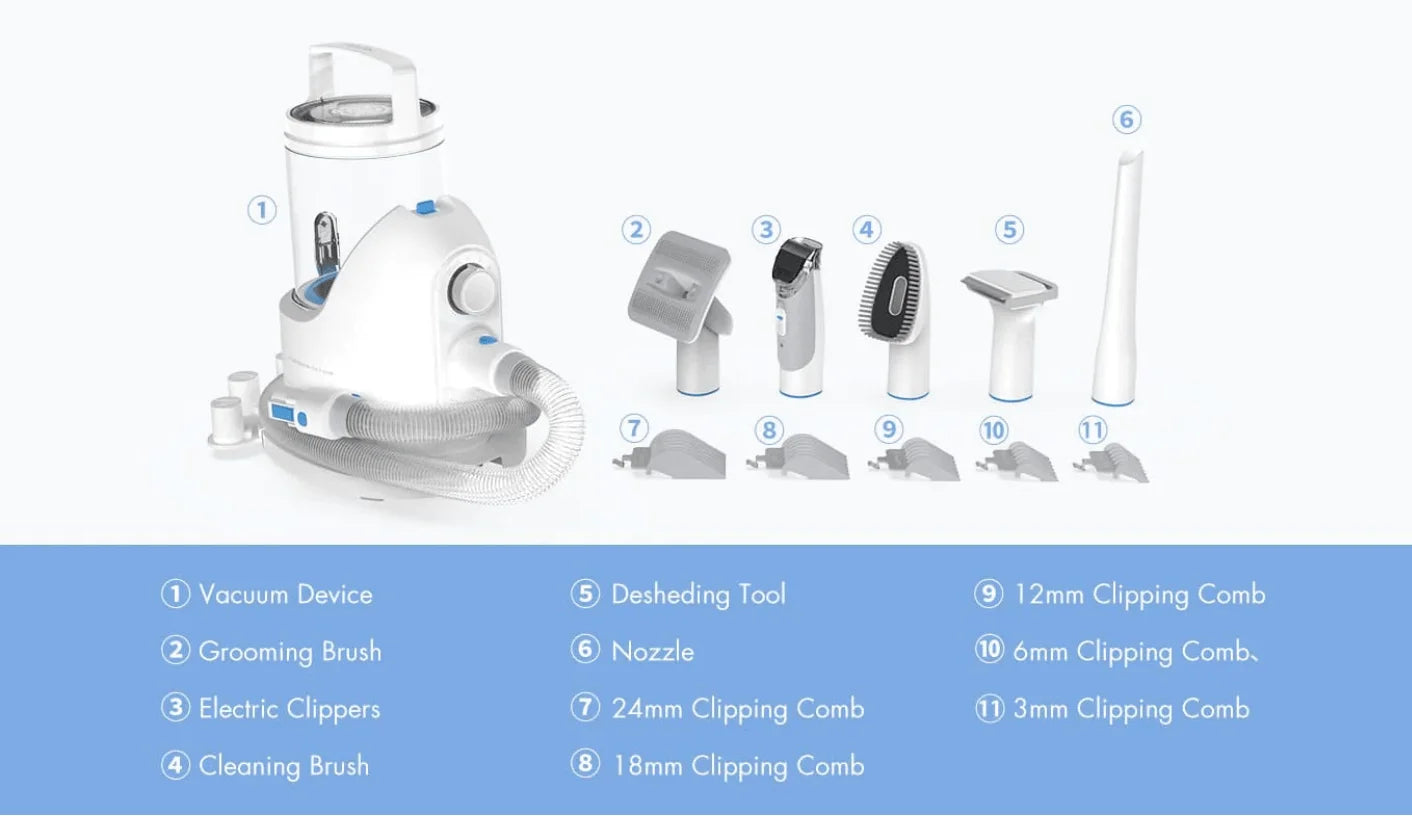 ①
②
③
④
⑤
⑥
⑦
⑧
⑨
⑩
⑪

① Vacuum Device
② Grooming Brush
③ Electric Clippers
④ Cleaning Brush

⑤ Desheding Tool
⑥ Nozzle
⑦ 24mm Clipping Comb
⑧ 18mm Clipping Comb

⑨ 12mm Clipping Comb
⑩ 6mm Clipping Comb、
⑪ 3mm Clipping Comb