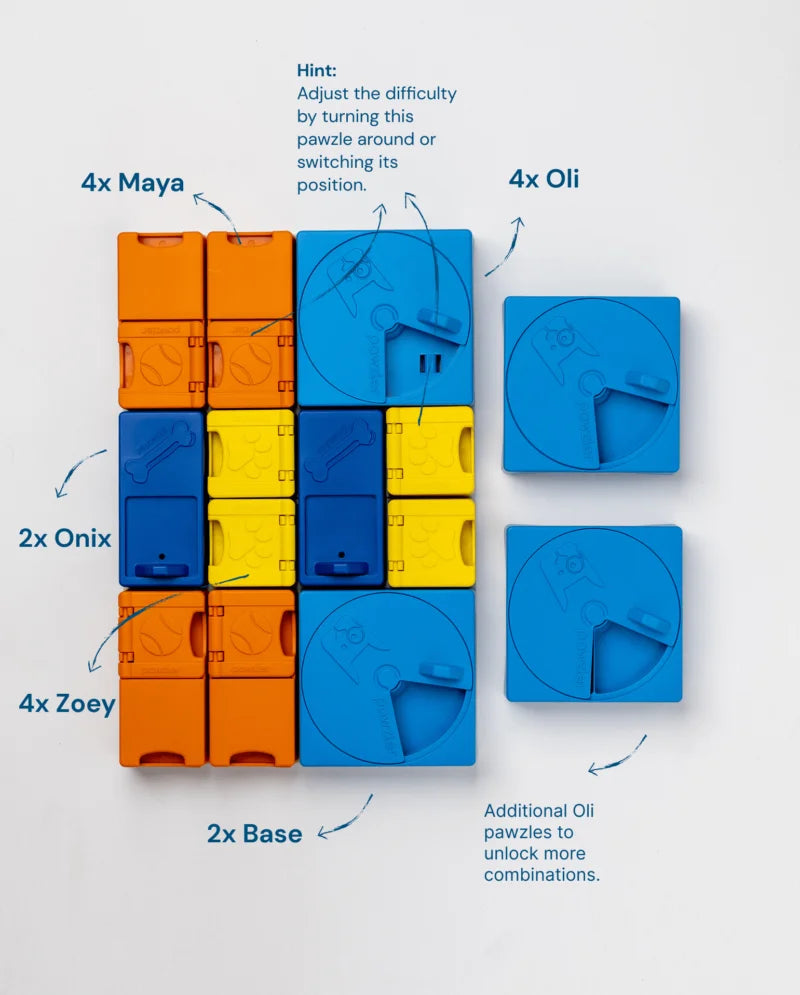 Hint:
Adjust the difficulty by turning this pawzle around or switching its position.

4x Maya

4x Oli

2x Onix

4x Zoey

2x Base

Additional Oli pawzles to unlock more combinations.